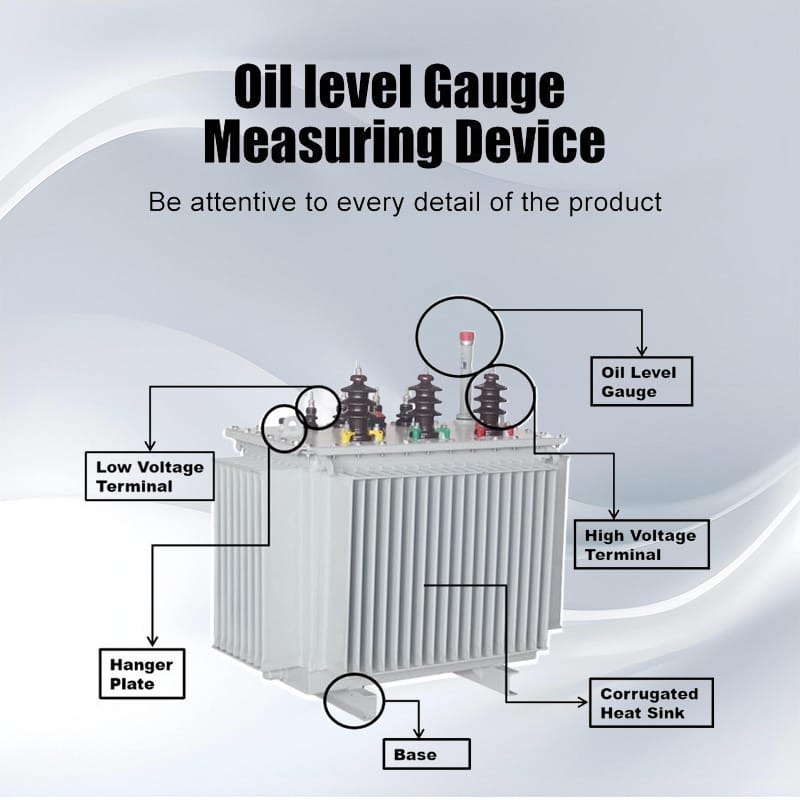 Oil level Gauge Measuring Device

Be attentive to every detail of the product

Oil Level Gauge

Low Voltage Terminal

High Voltage Terminal

Hanger Plate

Corrugated Heat Sink

Base