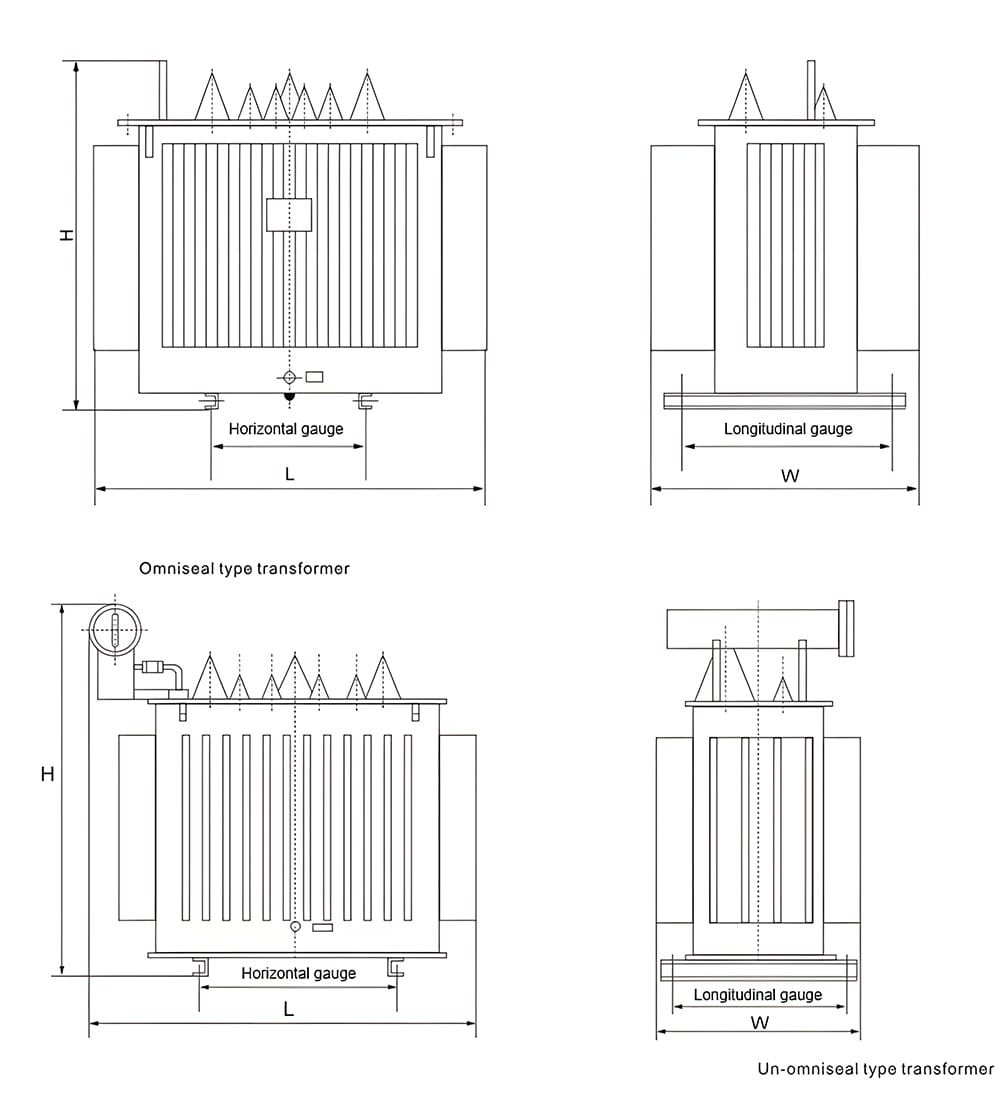 H

Horizontal gauge

L

Longitudinal gauge

W

Omniseal type transformer

H

Horizontal gauge

L

Longitudinal gauge

W

Un-omniseal type transformer