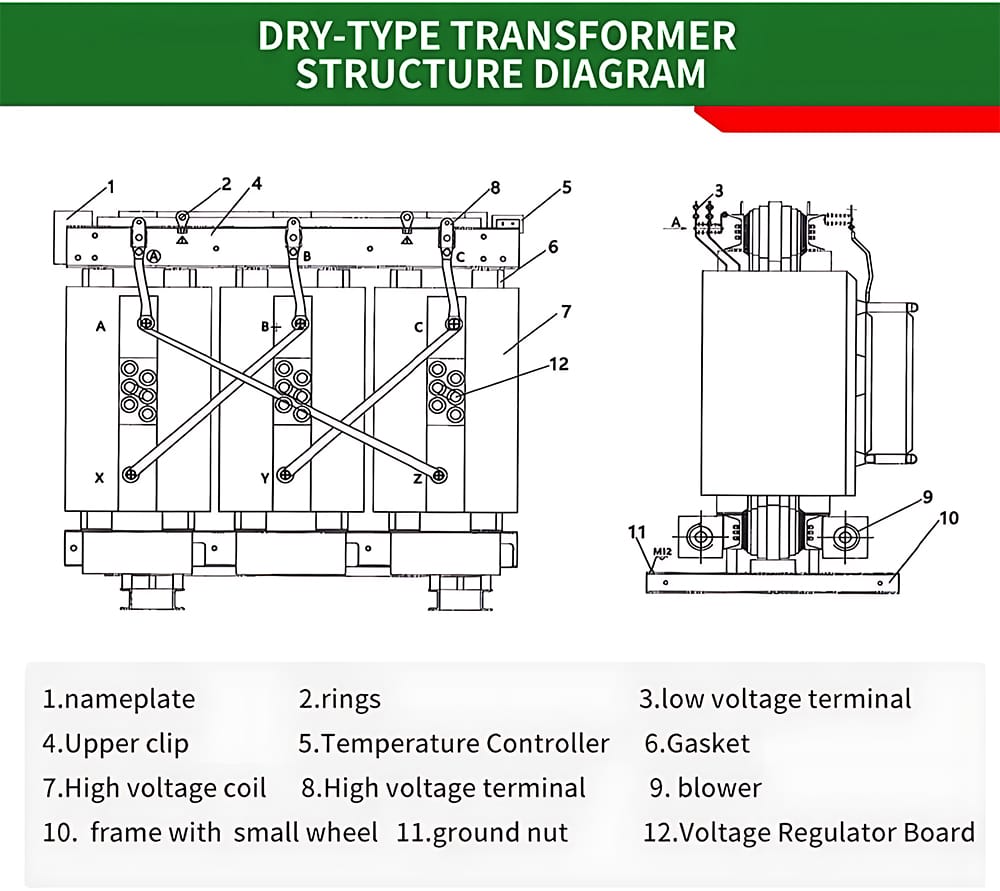 DRY-TYPE TRANSFORMER STRUCTURE DIAGRAM

1 2 4 8 5 6 7 12 A B C A B C X Y Z

3 A 9 10 11 M12

1.nameplate
2.rings
3.low voltage terminal
4.Upper clip
5.Temperature Controller
6.Gasket
7.High voltage coil
8.High voltage terminal
9. blower
10. frame with small wheel
11.ground nut
12.Voltage Regulator Board