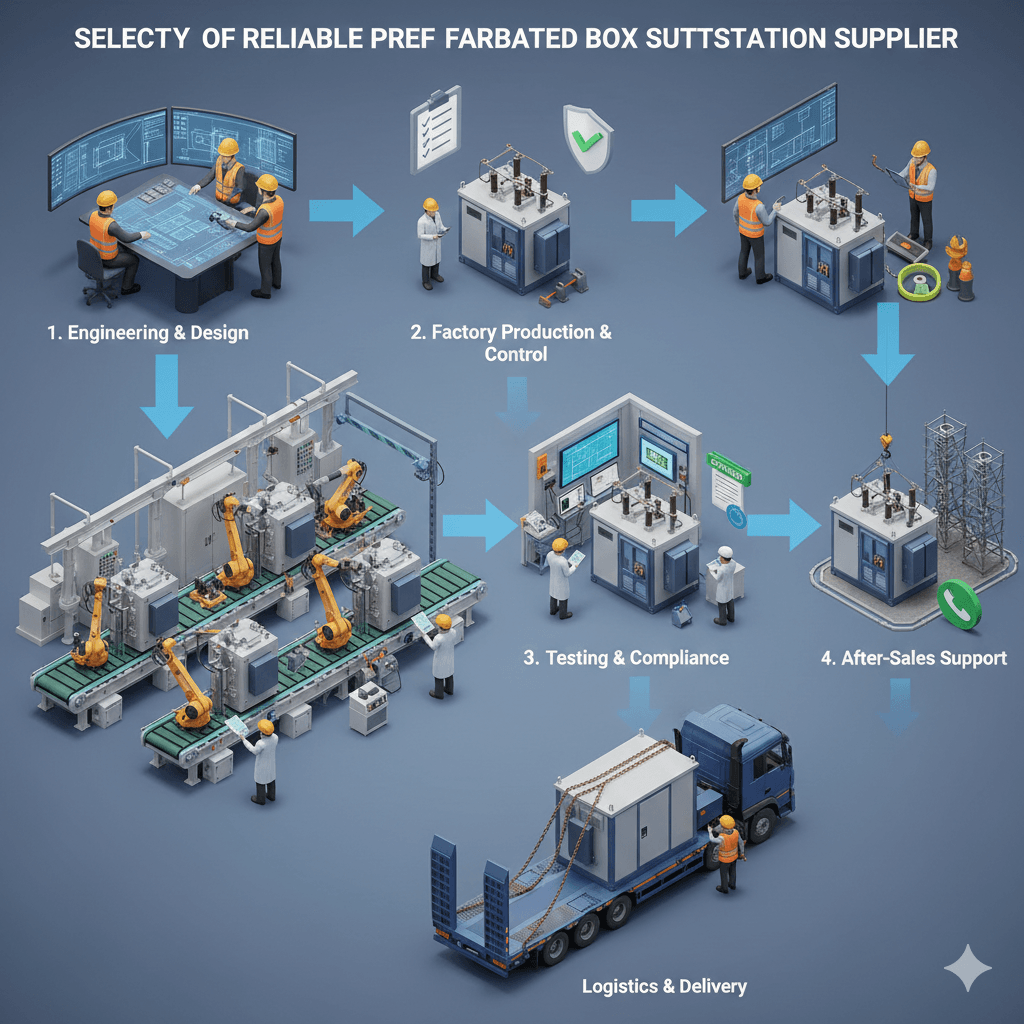 SELECTY OF RELIABLE PREF FARBATED BOX SUTTSTATION SUPPLIER

1. Engineering & Design

2. Factory Production & Control

3. Testing & Compliance

4. After-Sales Support

Logistics & Delivery