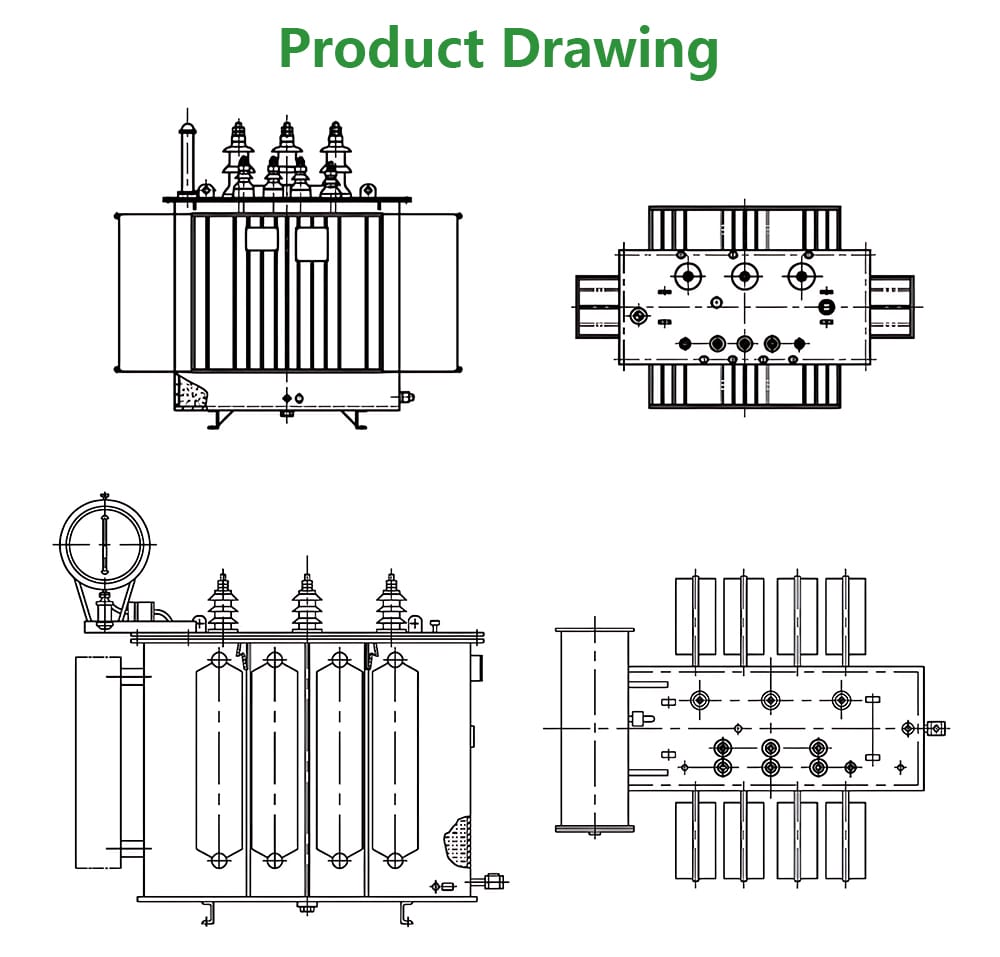 Product Drawing