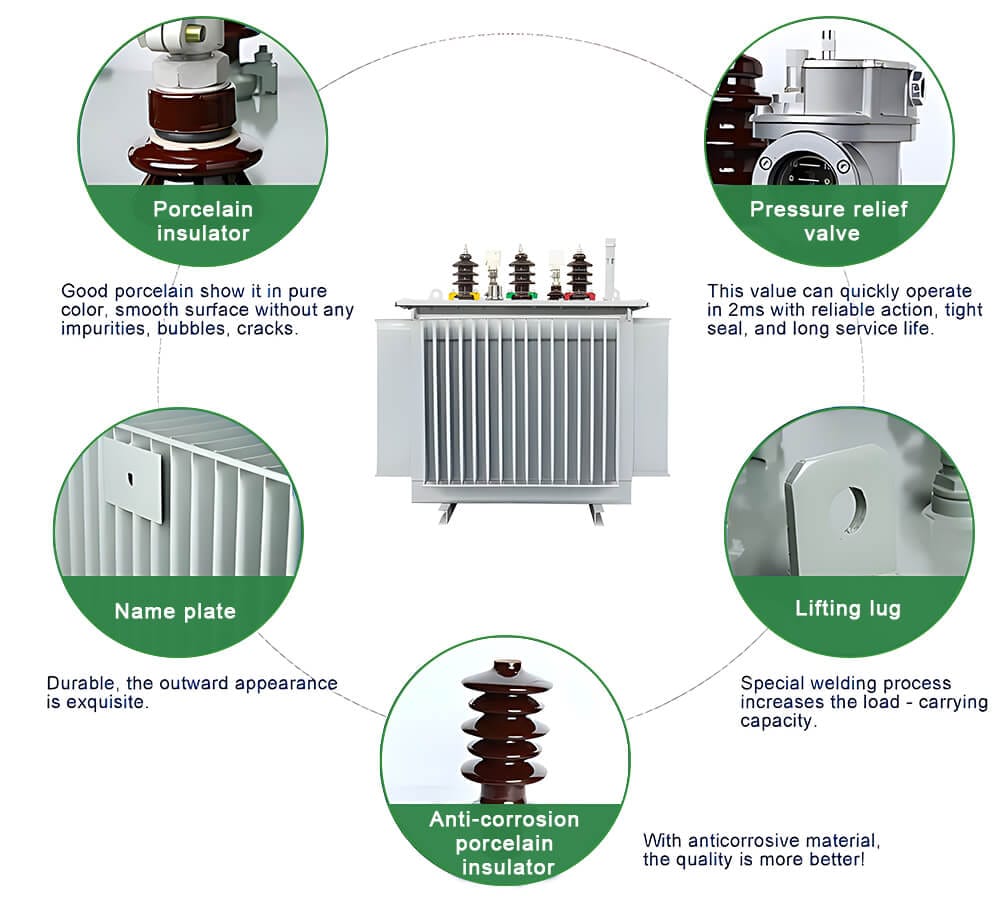 Porcelain insulator

Good porcelain show it in pure color, smooth surface without any impurities, bubbles, cracks.

Pressure relief valve

This value can quickly operate in 2ms with reliable action, tight seal, and long service life.

Name plate

Durable, the outward appearance is exquisite.

Lifting lug

Special welding process increases the load - carrying capacity.

Anti-corrosion porcelain insulator

With anticorrosive material, the quality is more better!