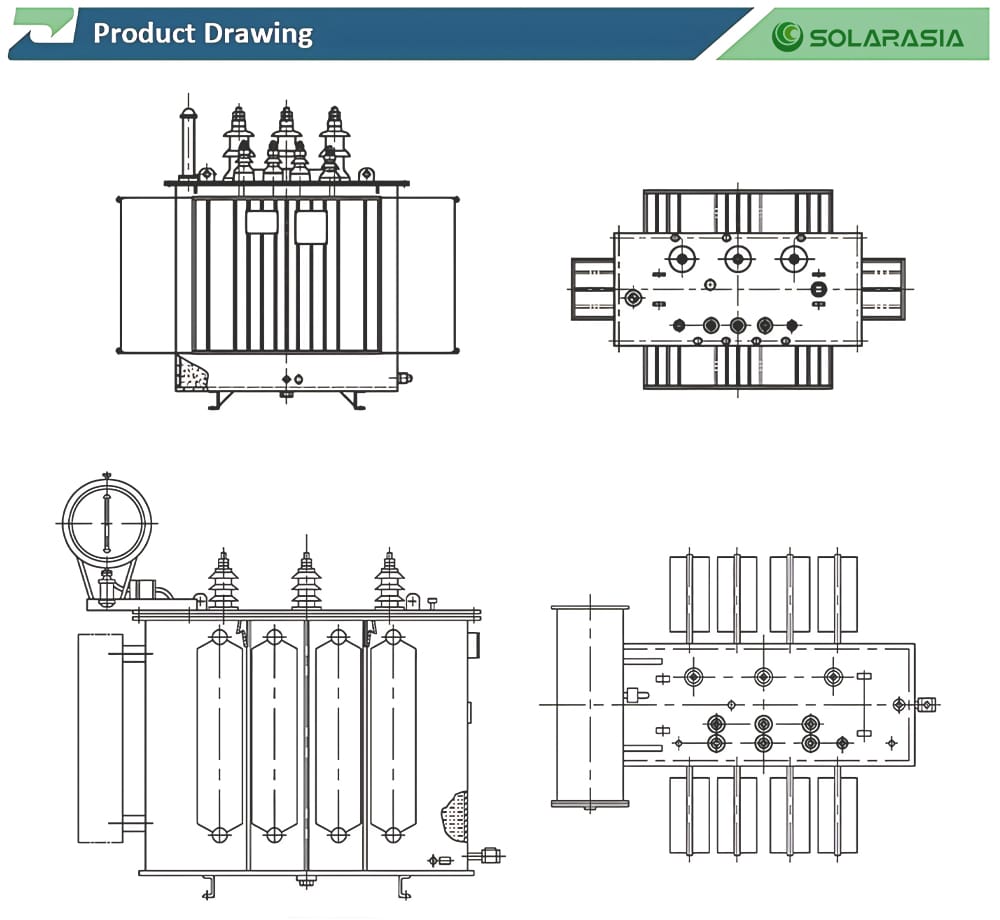 Product Drawing

SOLARASIA