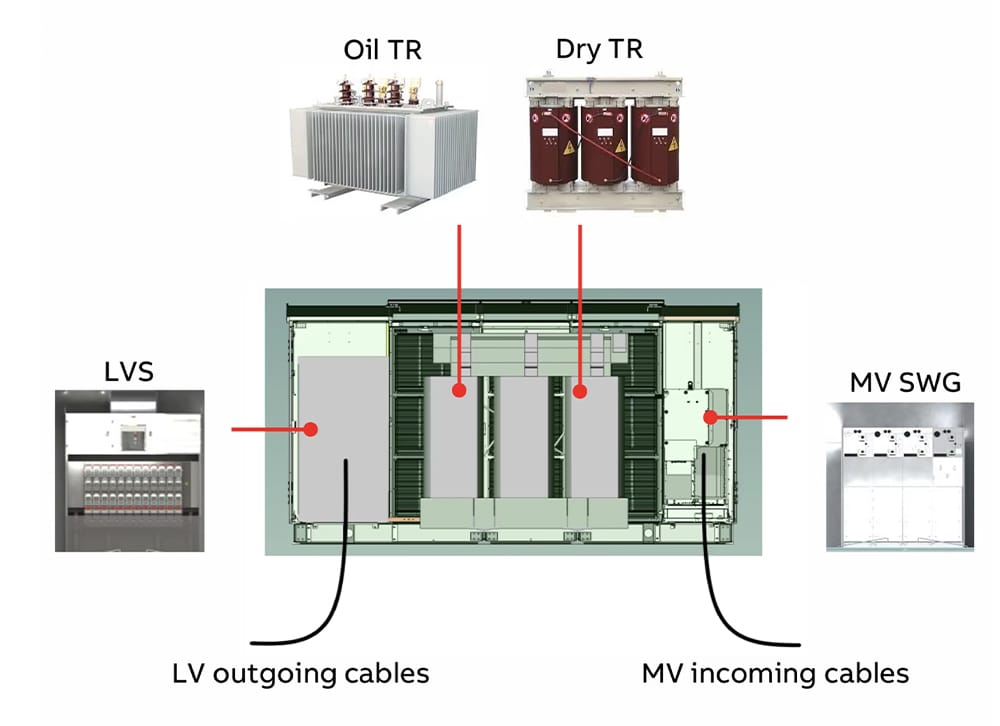 Oil TR

Dry TR

LVS

MV SWG

LV outgoing cables

MV incoming cables