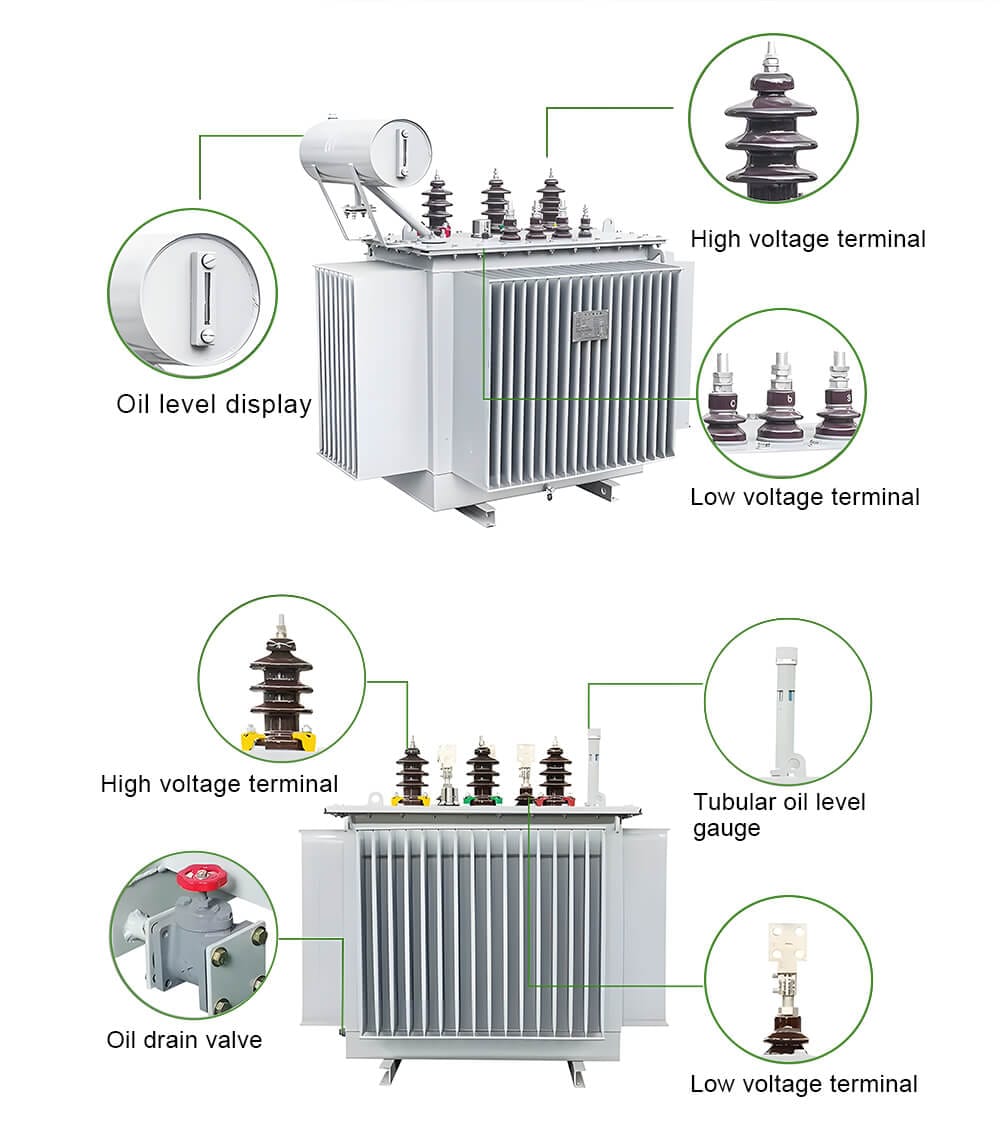 High voltage terminal

Oil level display

Low voltage terminal

High voltage terminal

Tubular oil level gauge

Oil drain valve

Low voltage terminal