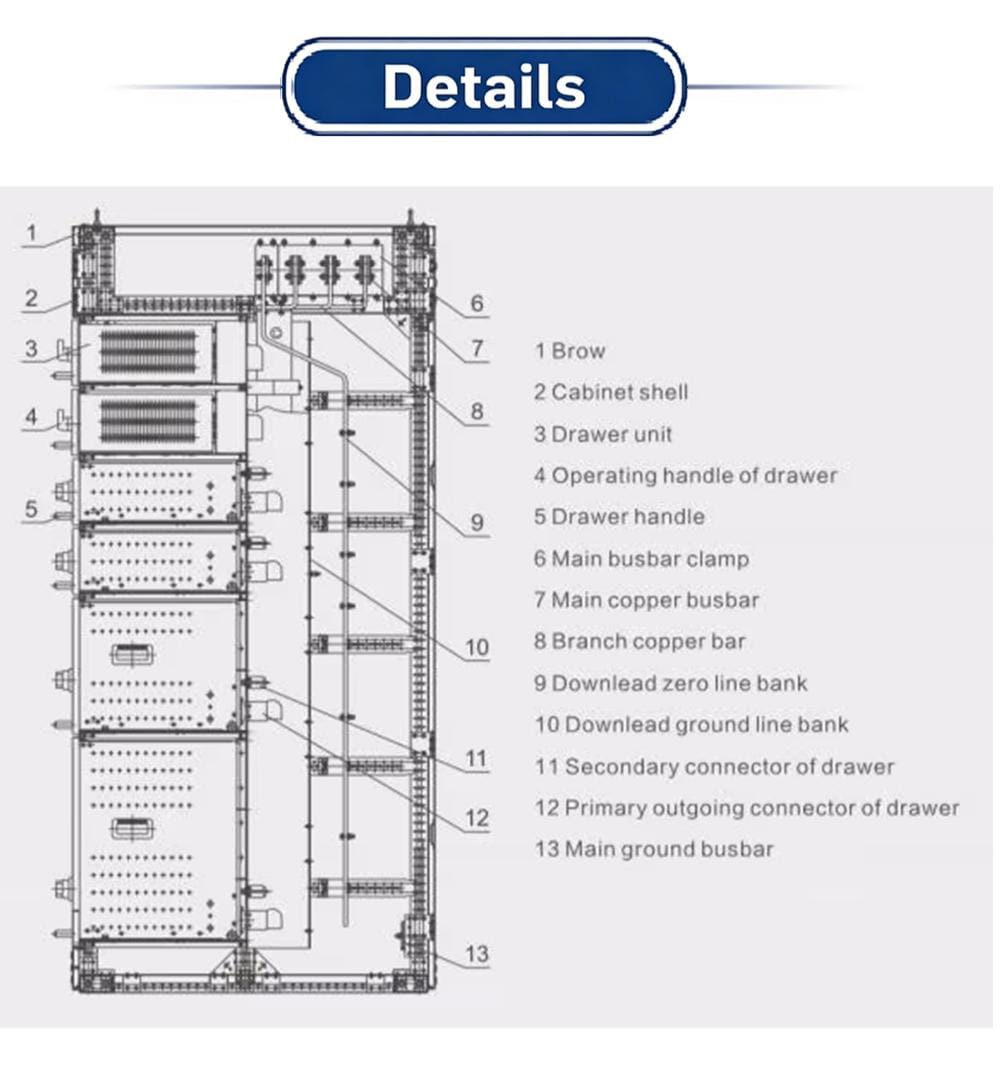 Details

1
2
3
4
5
6
7
8
9
10
11
12
13

1 Brow
2 Cabinet shell
3 Drawer unit
4 Operating handle of drawer
5 Drawer handle
6 Main busbar clamp
7 Main copper busbar
8 Branch copper bar
9 Downlead zero line bank
10 Downlead ground line bank
11 Secondary connector of drawer
12 Primary outgoing connector of drawer
13 Main ground busbar