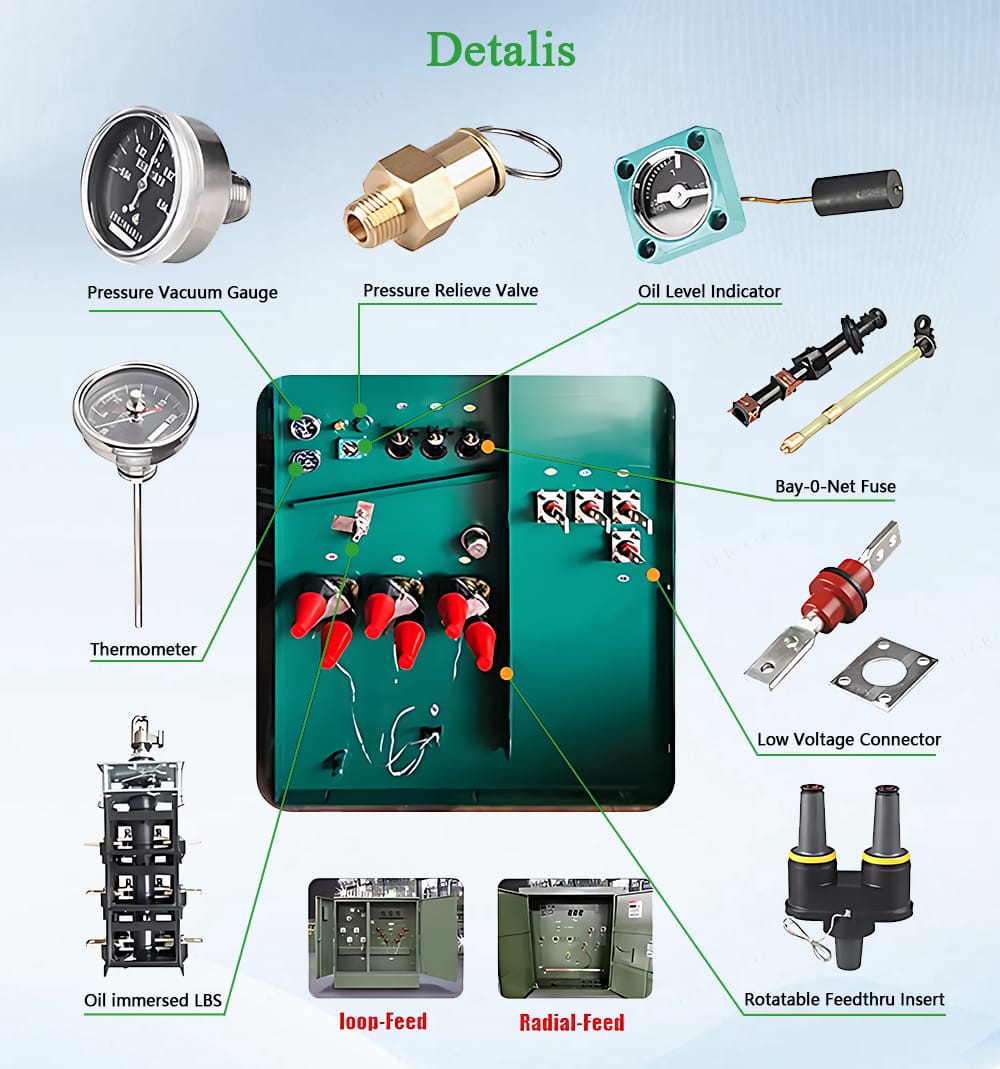 Detalis

Pressure Vacuum Gauge

Pressure Relieve Valve

Oil Level Indicator

Bay-0-Net Fuse

Thermometer

Low Voltage Connector

Oil immersed LBS

loop-Feed

Radial-Feed

Rotatable Feedthru Insert